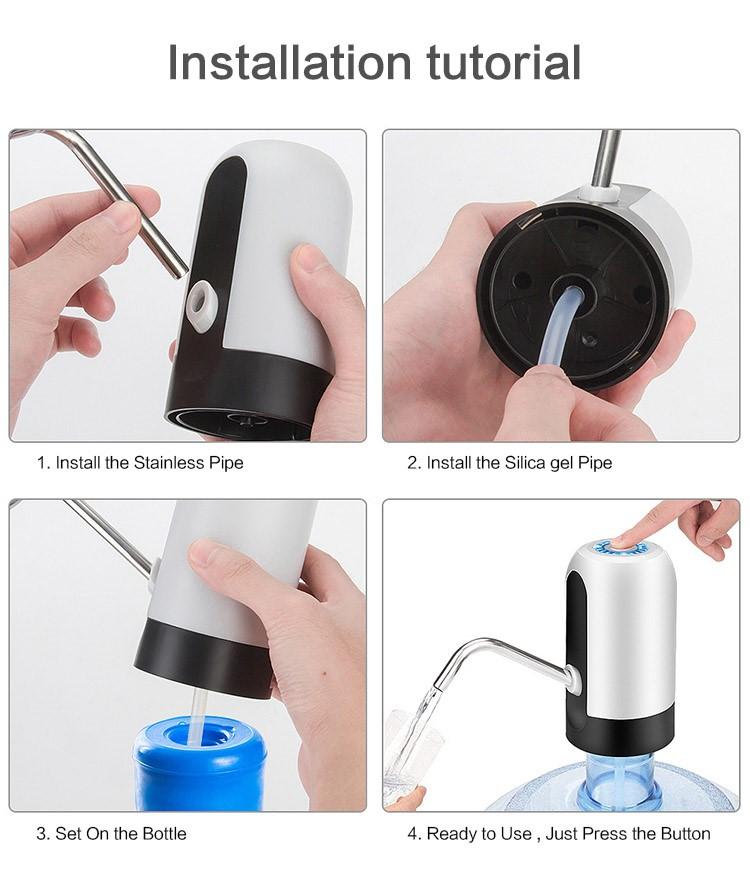 Installation tutorial

1. Install the Stainless Pipe

2. Install the Silica gel Pipe

3. Set On the Bottle

4. Ready to Use , Just Press the Button